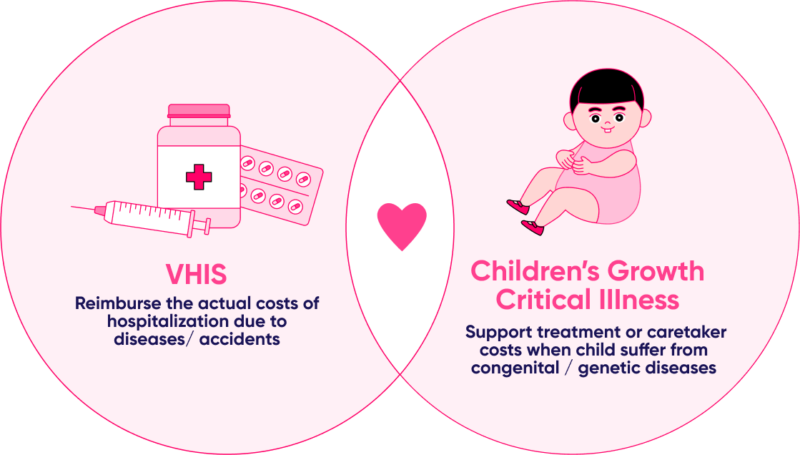 VHIS

Reimburse the actual costs of hospitalization due to diseases/ accidents

Children's Growth Critical Illness

Support treatment or caretaker costs when child suffer from congenital / genetic diseases