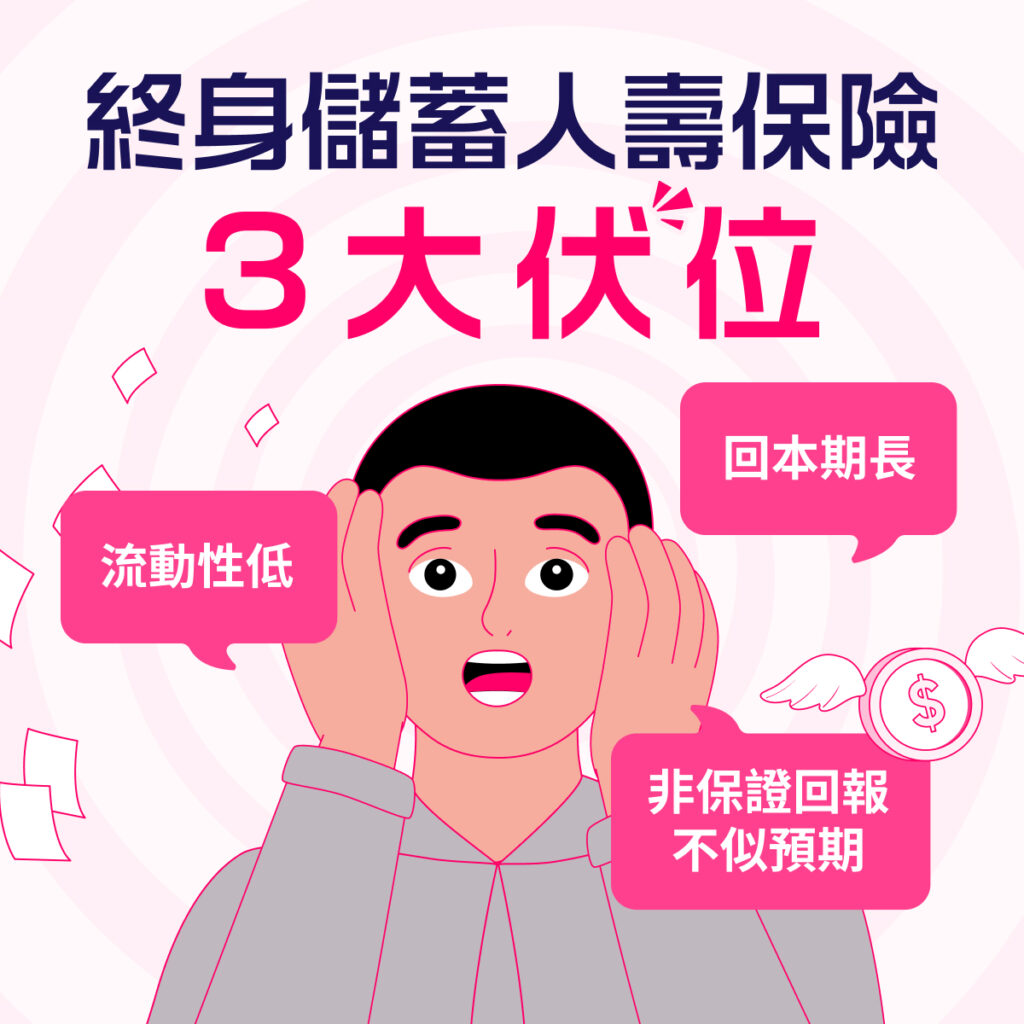 終身儲蓄人壽保險
3大伏位

回本期長

流動性低

$

非保證回報
不似預期