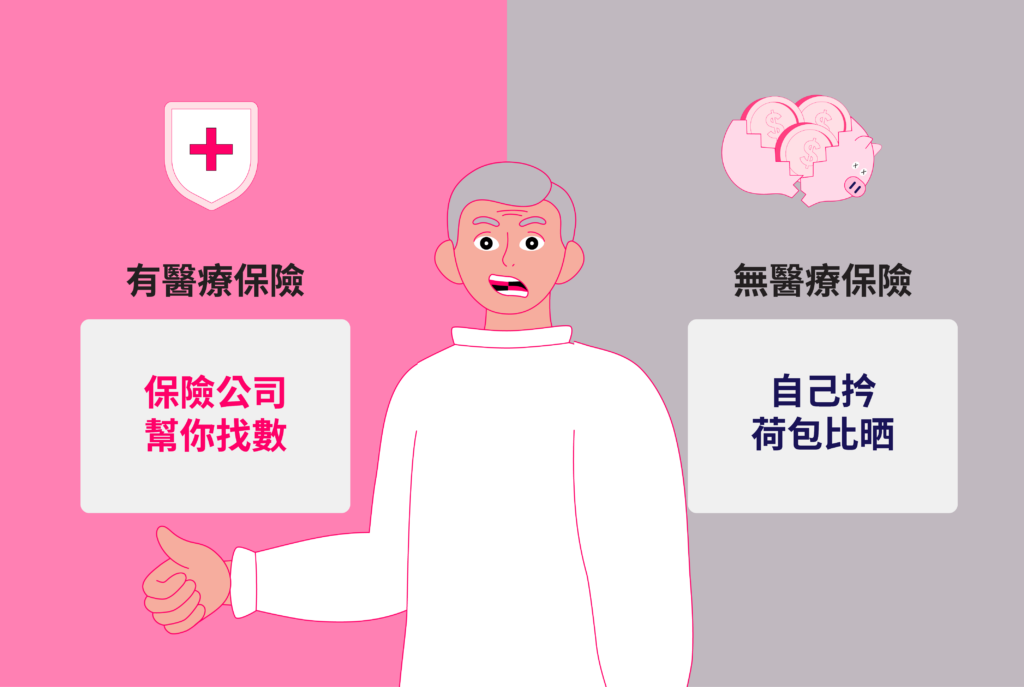 有醫療保險

保險公司
幫你找數

無醫療保險

自己拎
荷包比晒